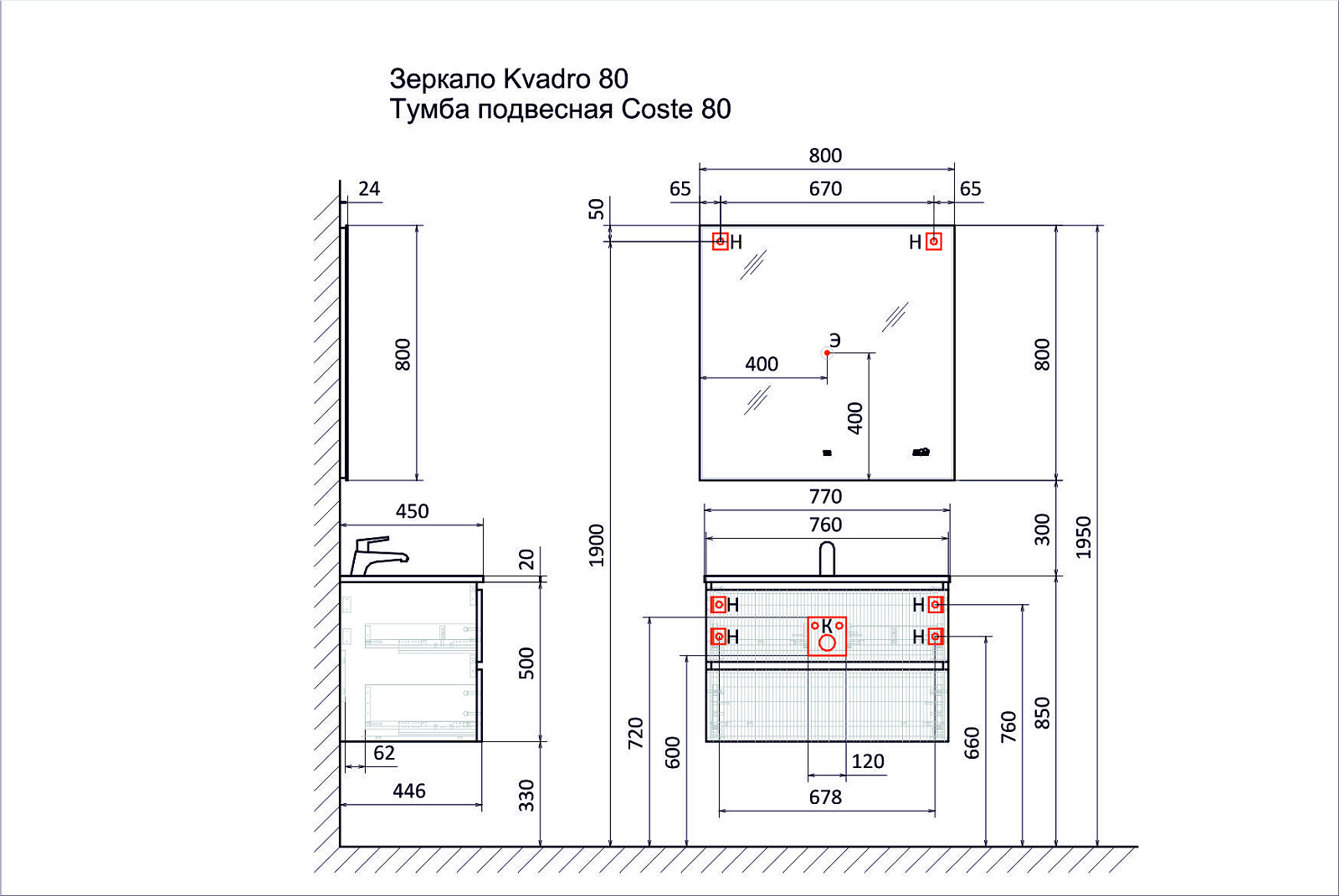 Зеркало Kvadro 80
Тумба подвесная Coste 80

24
800
450
20
500
62
446
330

800
65
670
65
50
Н
Н
Э
400
400
800
1900
770
760
300
1950
Н
Н
К
Н
Н
720
600
120
678
660
760
850